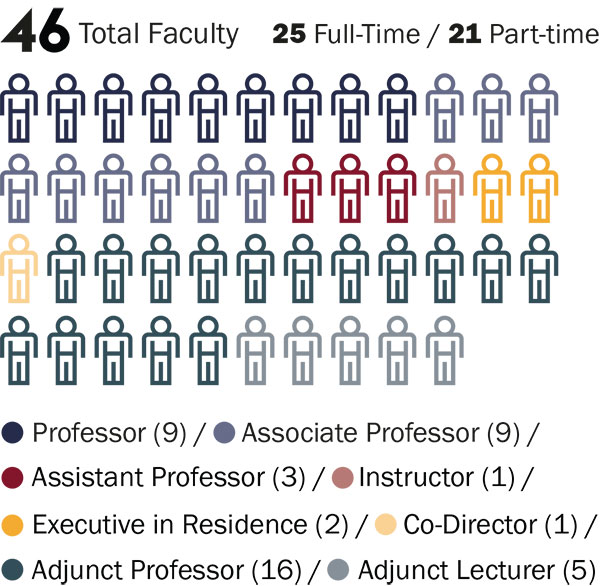 46 Total Faculty 25 Full-Time / 21 Part-time

Professor (9) / Associate Professor (9) /
Assistant Professor (3) / Instructor (1) /
Executive in Residence (2) / Co-Director (1) /
Adjunct Professor (16) / Adjunct Lecturer (5)