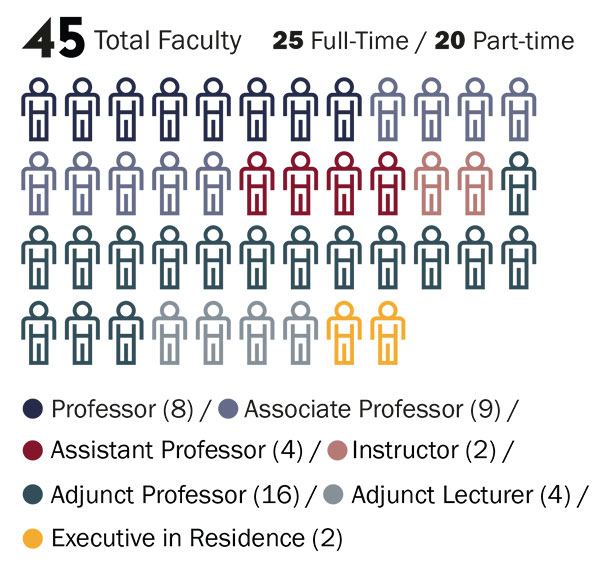 45 Total Faculty 25 Full-Time / 20 Part-time

Professor (8) / Associate Professor (9) / Assistant Professor (4) / Instructor (2) / Adjunct Professor (16) / Adjunct Lecturer (4) / Executive in Residence (2)